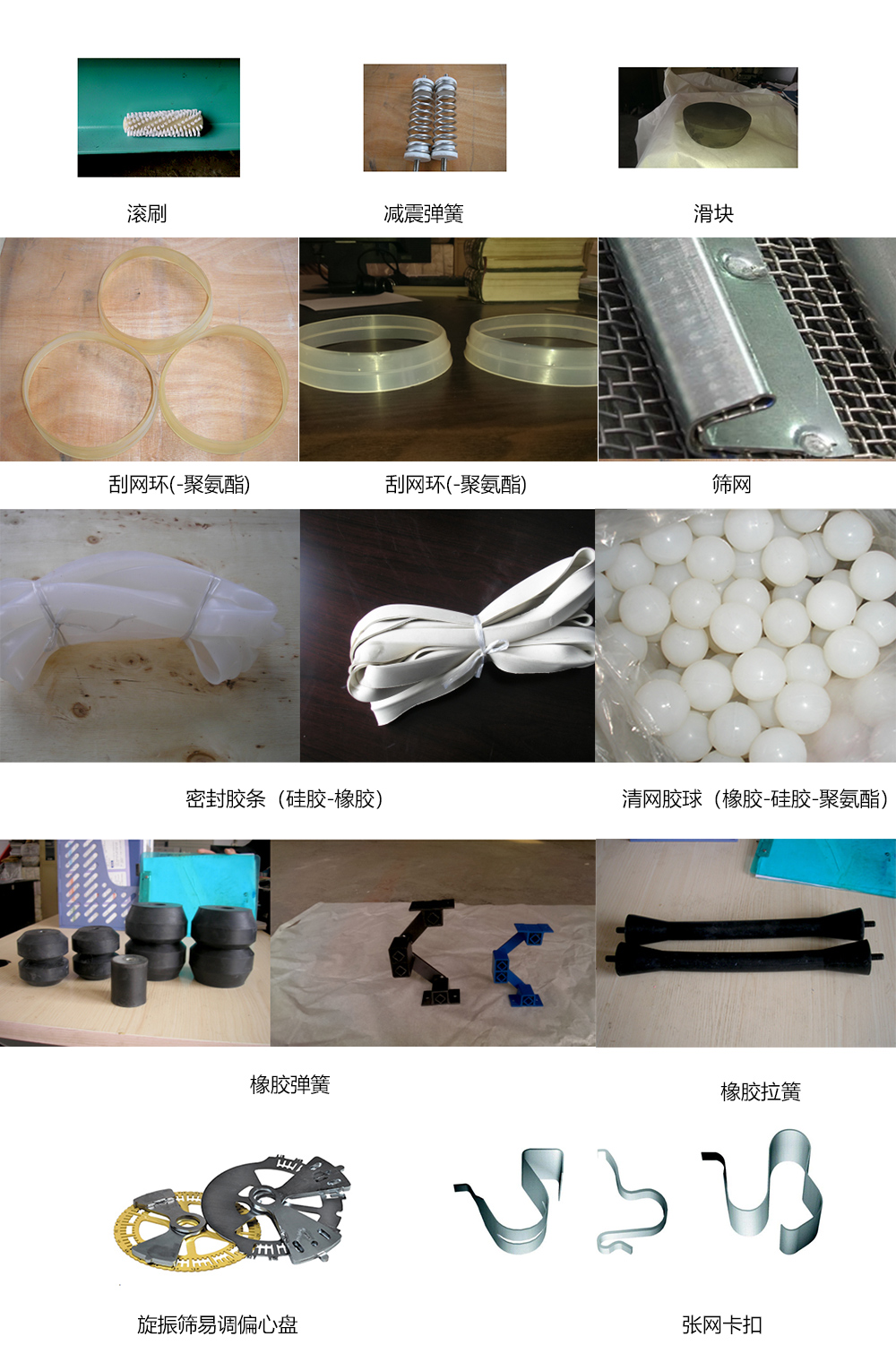 滚刷

减震弹簧

滑块

刮网环(-聚氨酯)

刮网环(-聚氨酯)

筛网

密封胶条（硅胶-橡胶）

清网胶球（橡胶-硅胶-聚氨酯）

橡胶弹簧

橡胶拉簧

旋振筛易调偏心盘

张网卡扣